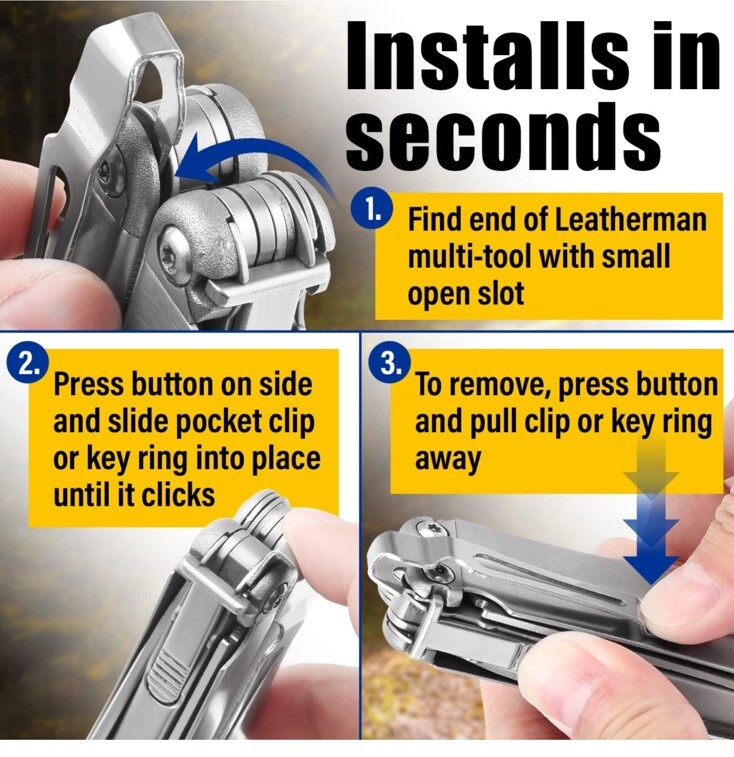 Installs in seconds

1. Find end of Leatherman multi-tool with small open slot

2. Press button on side and slide pocket clip or key ring into place until it clicks

3. To remove, press button and pull clip or key ring away