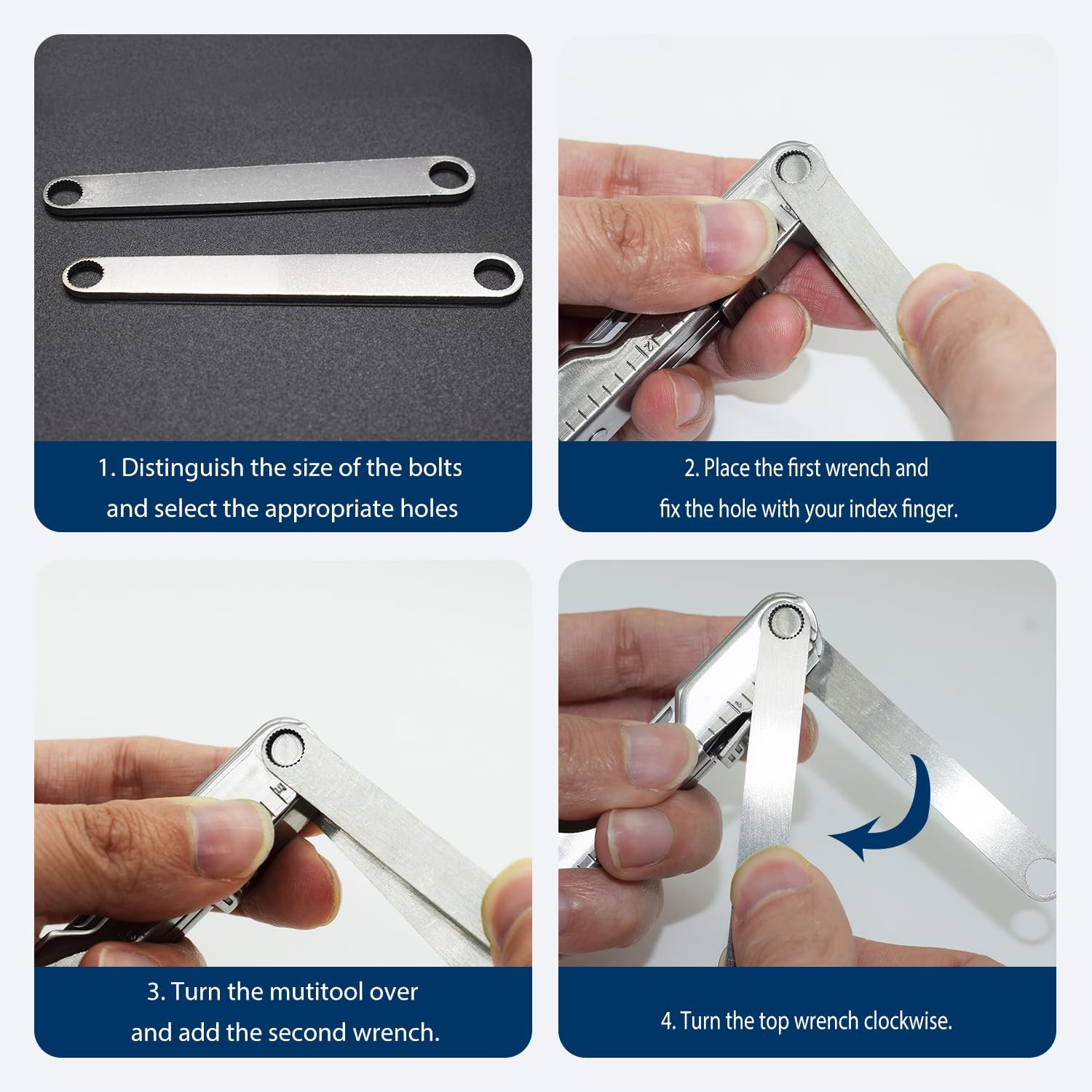 1. Distinguish the size of the bolts and select the appropriate holes

2. Place the first wrench and fix the hole with your index finger.

3. Turn the mutitool over and add the second wrench.

4. Turn the top wrench clockwise.