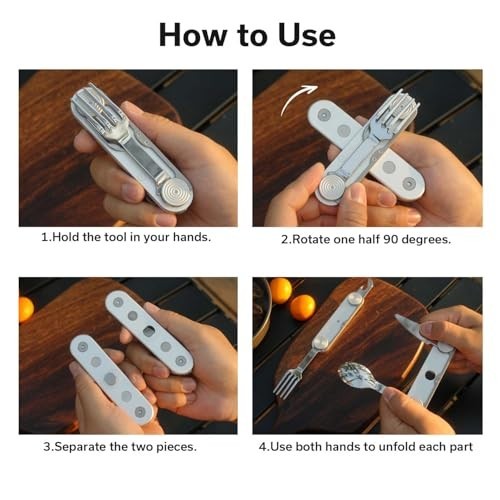 How to Use

1.Hold the tool in your hands.

2.Rotate one half 90 degrees.

3.Separate the two pieces.

4.Use both hands to unfold each part