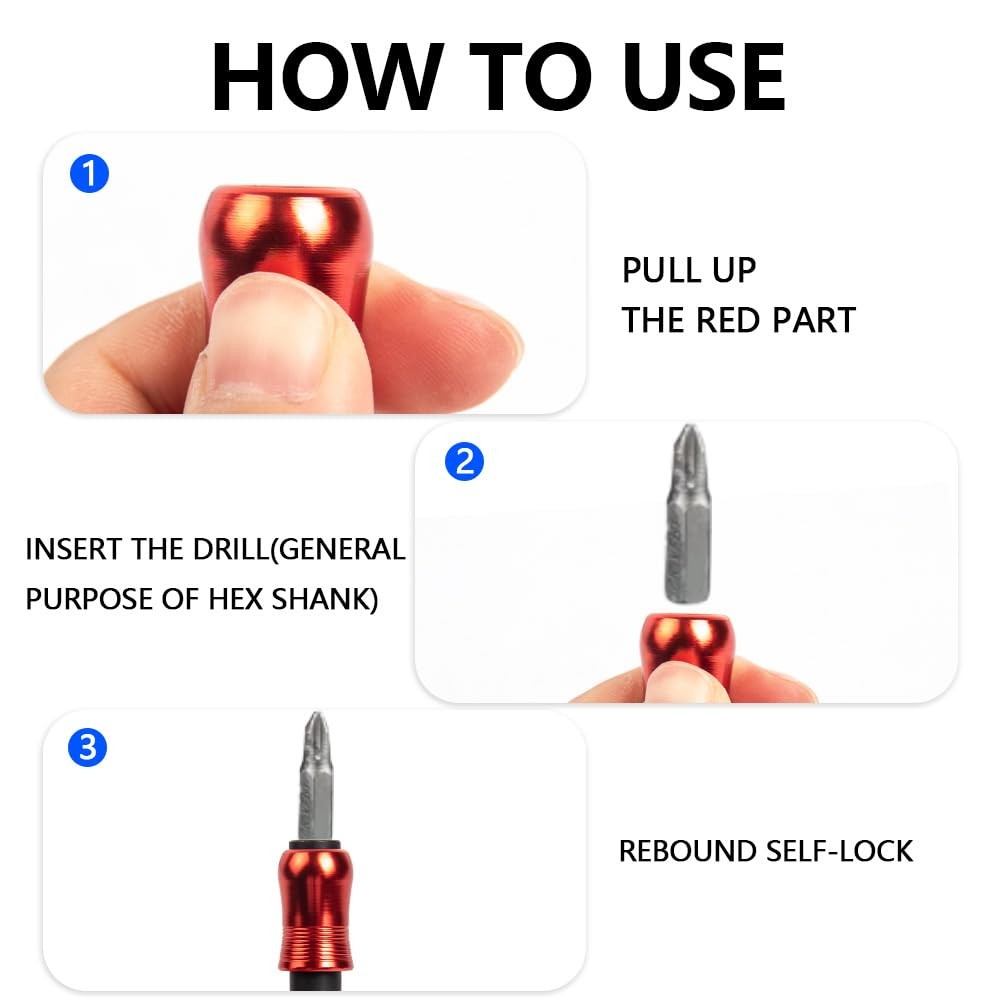 HOW TO USE

1

PULL UP
THE RED PART

2

INSERT THE DRILL(GENERAL PURPOSE OF HEX SHANK)

3

REBOUND SELF-LOCK