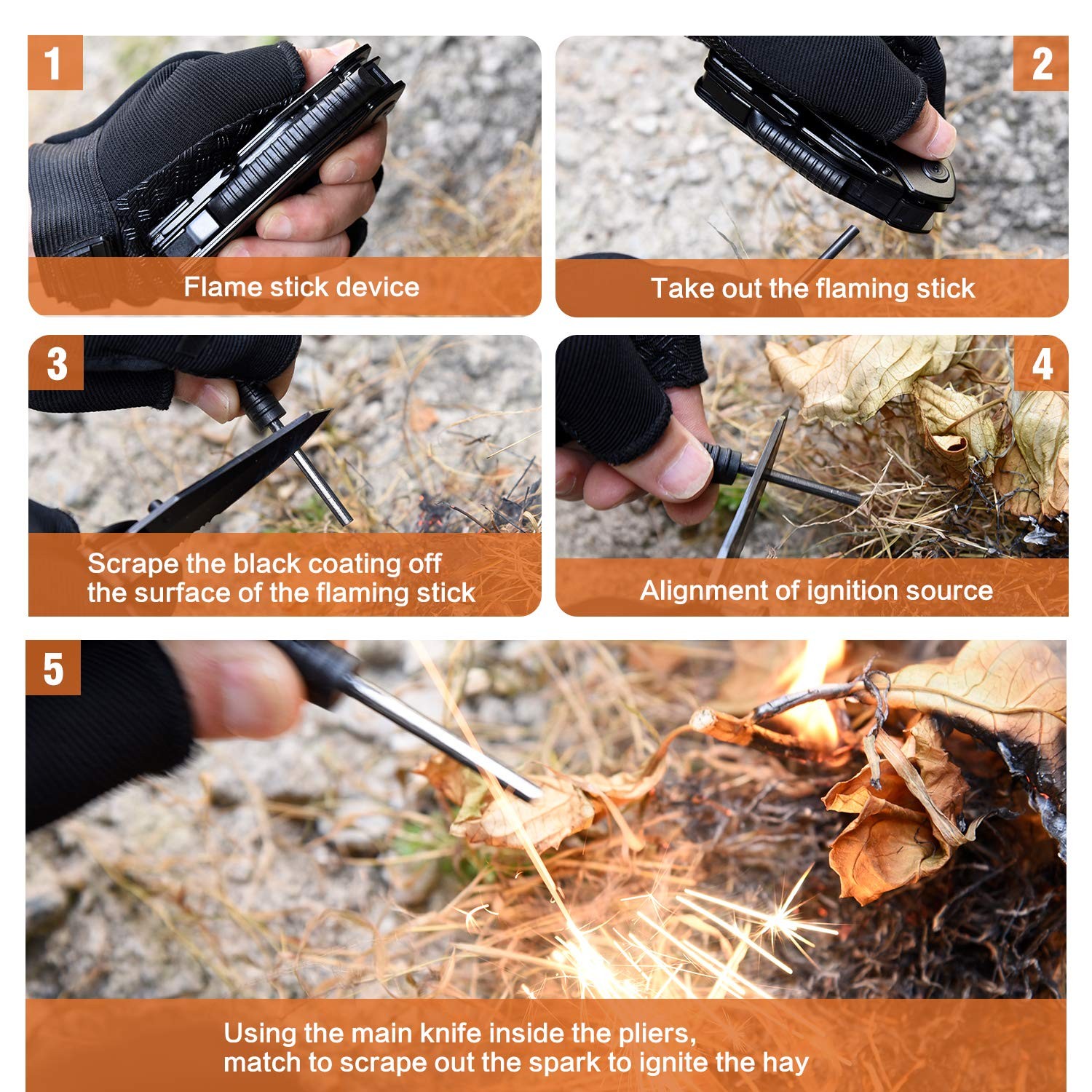 1

Flame stick device

2

Take out the flaming stick

3

Scrape the black coating off the surface of the flaming stick

4

Alignment of ignition source

5

Using the main knife inside the pliers, match to scrape out the spark to ignite the hay