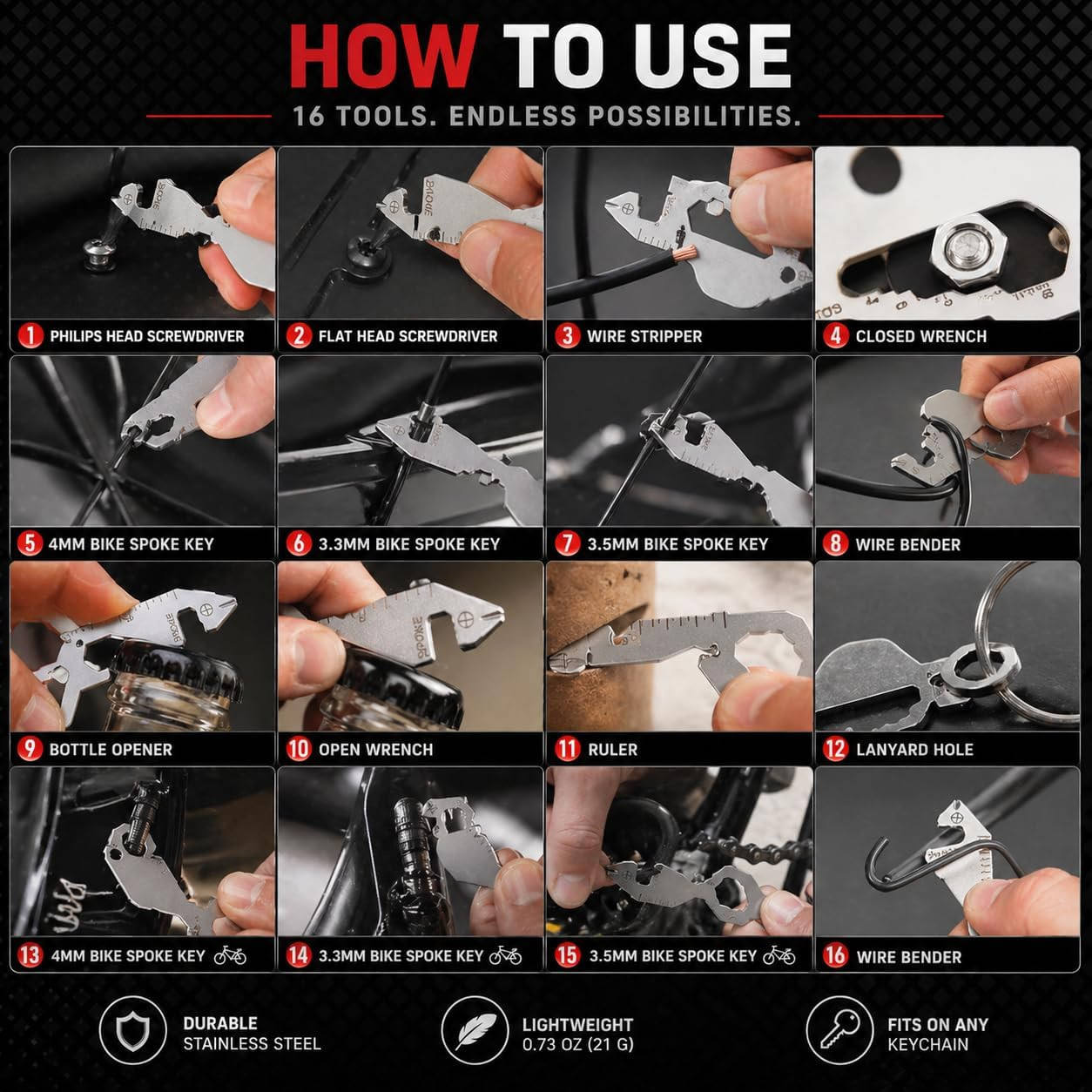 HOW TO USE

16 TOOLS. ENDLESS POSSIBILITIES.

1 PHILIPS HEAD SCREWDRIVER

2 FLAT HEAD SCREWDRIVER

3 WIRE STRIPPER

4 CLOSED WRENCH

5 4MM BIKE SPOKE KEY

6 3.3MM BIKE SPOKE KEY

7 3.5MM BIKE SPOKE KEY

8 WIRE BENDER

9 BOTTLE OPENER

10 OPEN WRENCH

11 RULER

12 LANYARD HOLE

13 4MM BIKE SPOKE KEY

14 3.3MM BIKE SPOKE KEY

15 3.5MM BIKE SPOKE KEY

16 WIRE BENDER

DURABLE
STAINLESS STEEL

LIGHTWEIGHT
0.73 OZ (21 G)

FITS ON ANY
KEYCHAIN