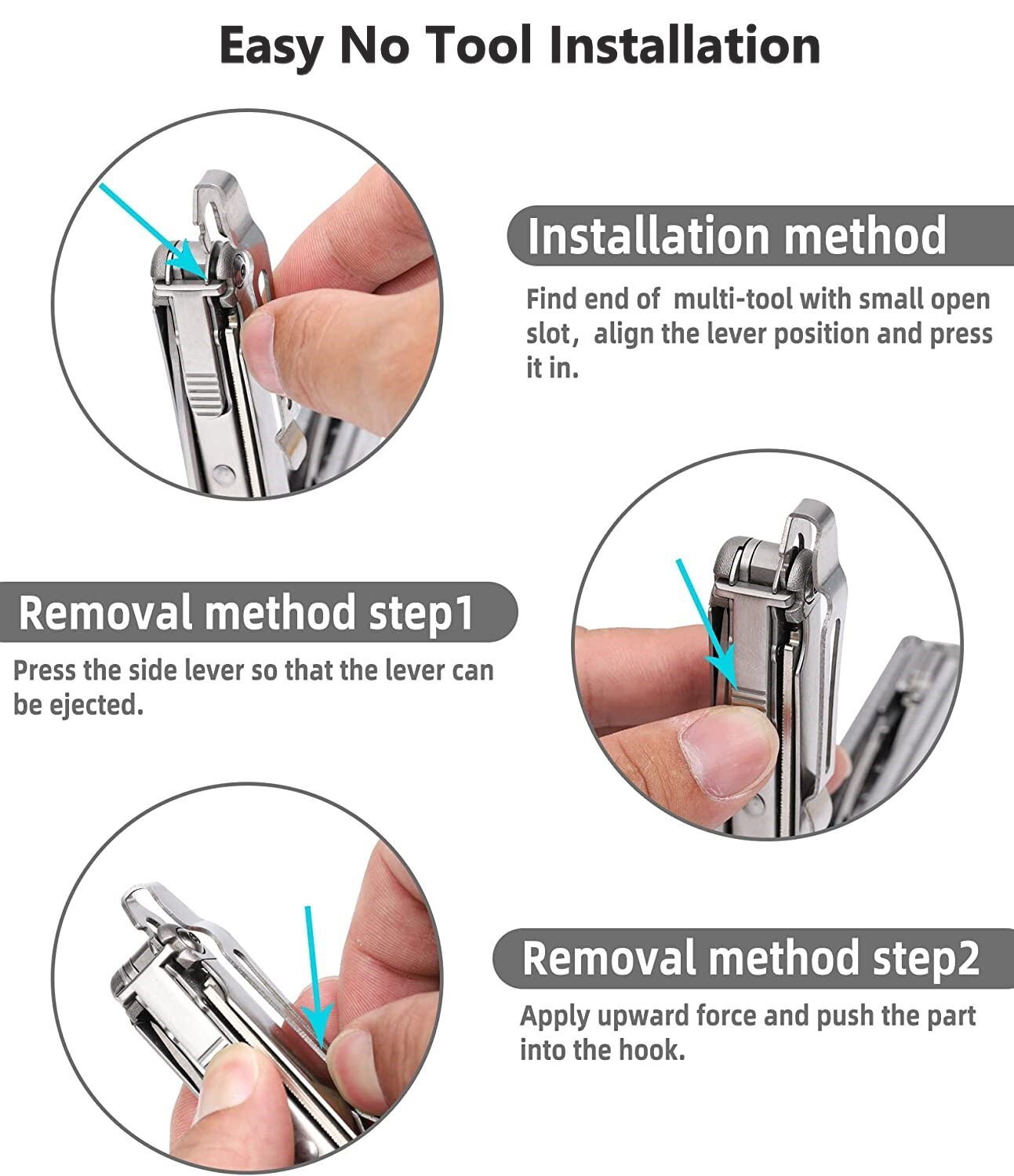 Easy No Tool Installation

Installation method

Find end of  multi-tool with small open slot，align the lever position and press it in.

Removal method step1

Press the side lever so that the lever can be ejected.

Removal method step2

Apply upward force and push the part into the hook.