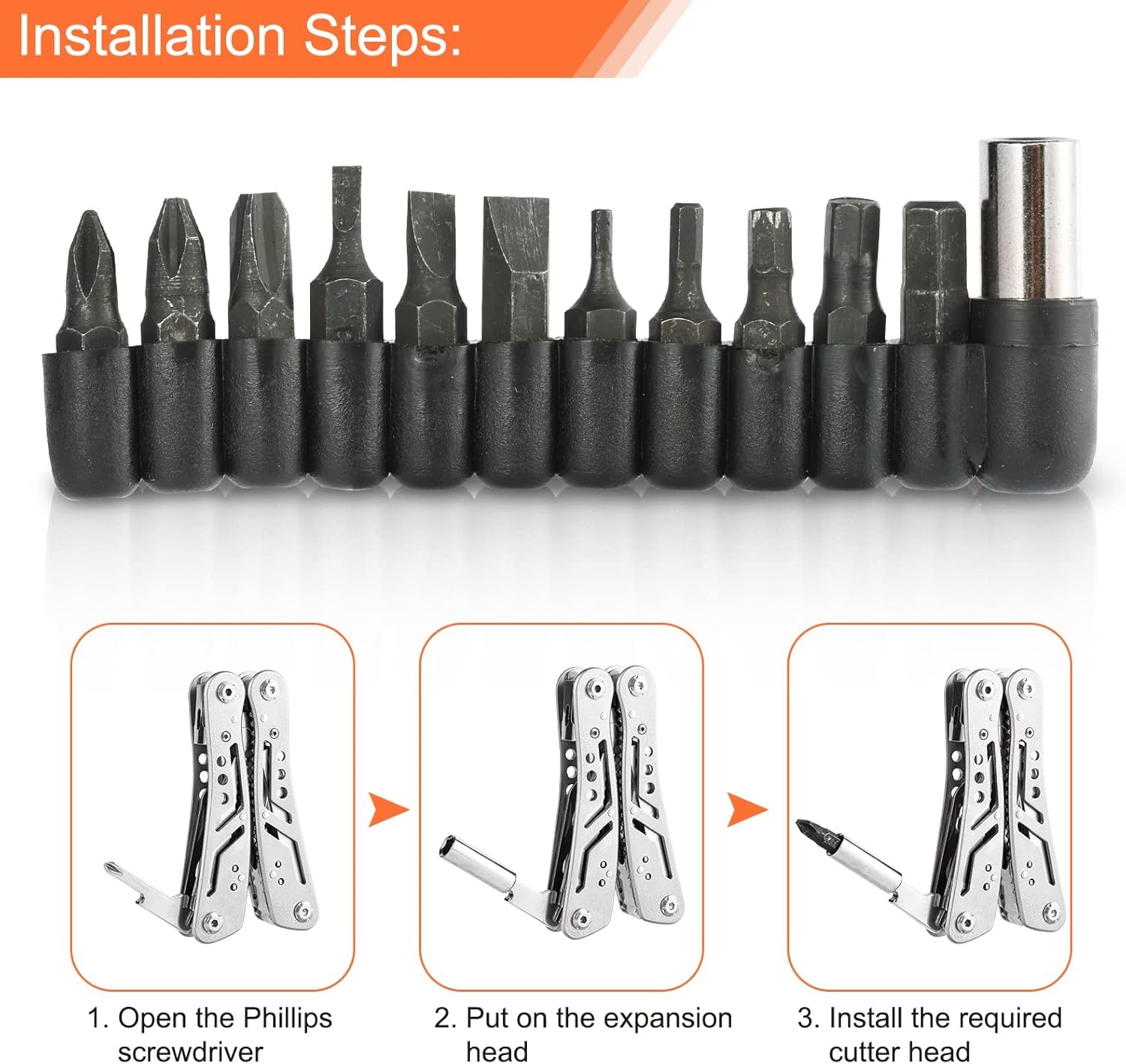 Installation Steps:

1. Open the Phillips screwdriver

2. Put on the expansion head

3. Install the required cutter head