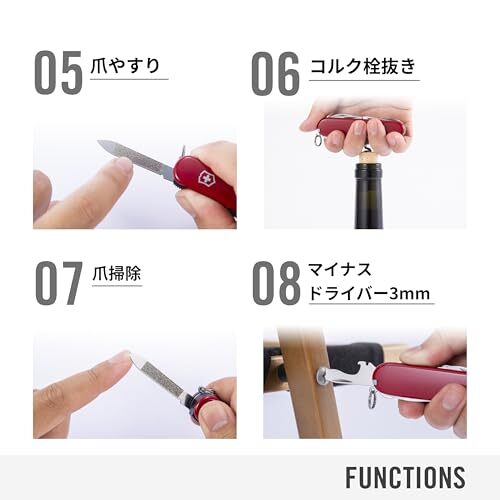 05 爪やすり

06 コルク栓抜き

07 爪掃除

08 マイナス
ドライバー3mm

FUNCTIONS