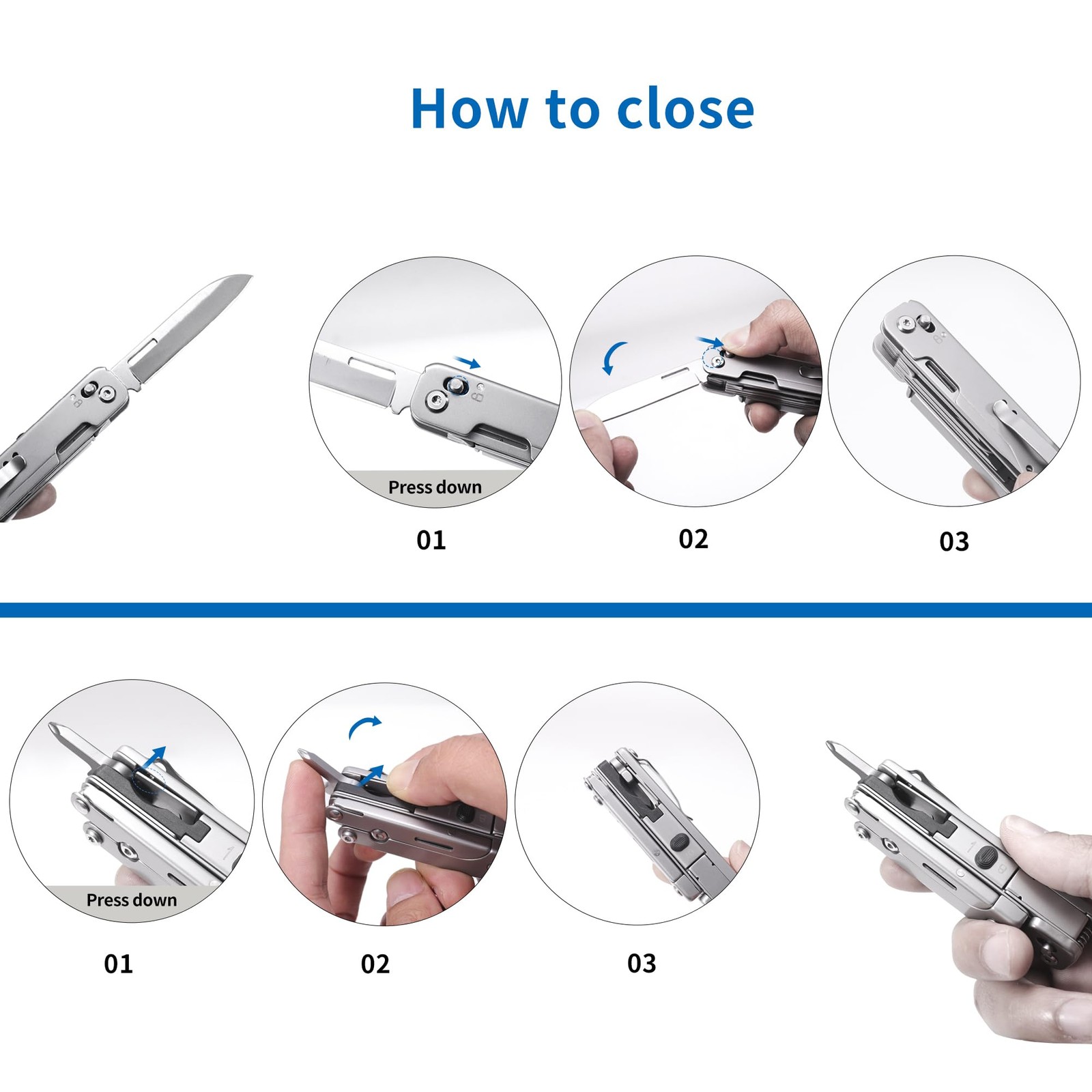 How to close

Press down

01

02

03

Press down

01

02

03