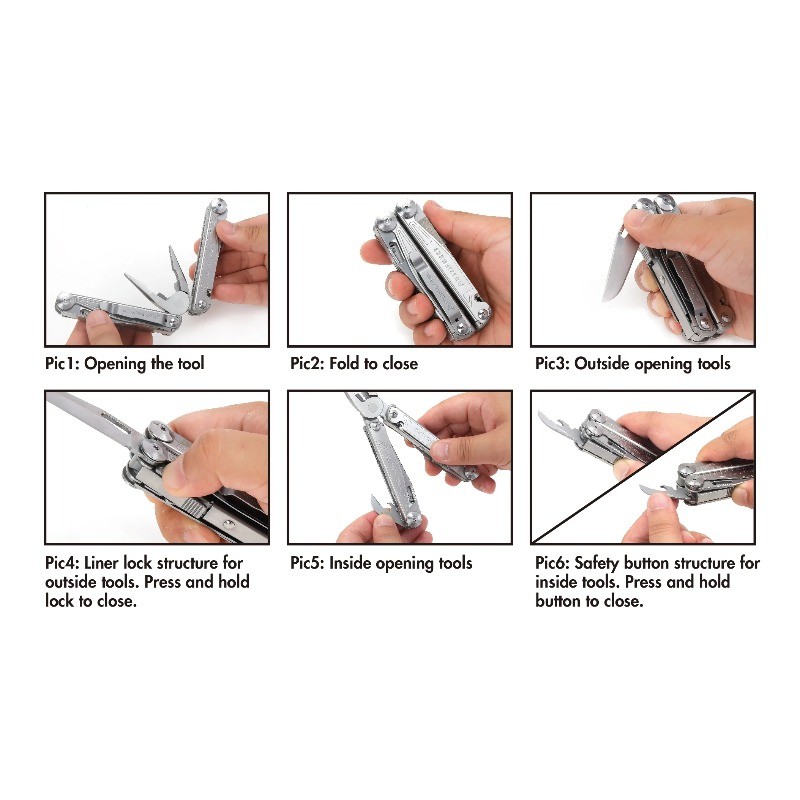 Pic1: Opening the tool

Pic2: Fold to close

Pic3: Outside opening tools

Pic4: Liner lock structure for outside tools. Press and hold lock to close.

Pic5: Inside opening tools

Pic6: Safety button structure for inside tools. Press and hold button to close.