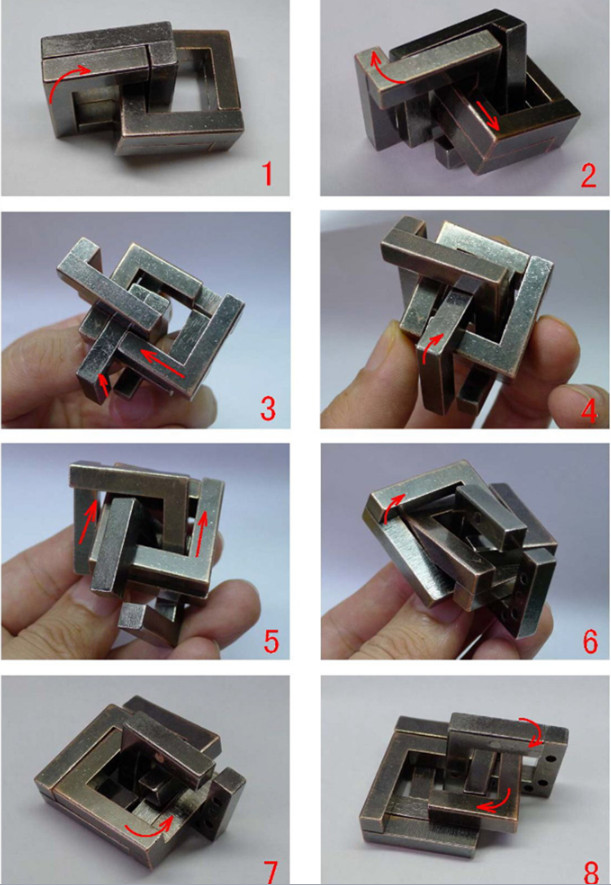 1
2
3
4
5
6
7
8