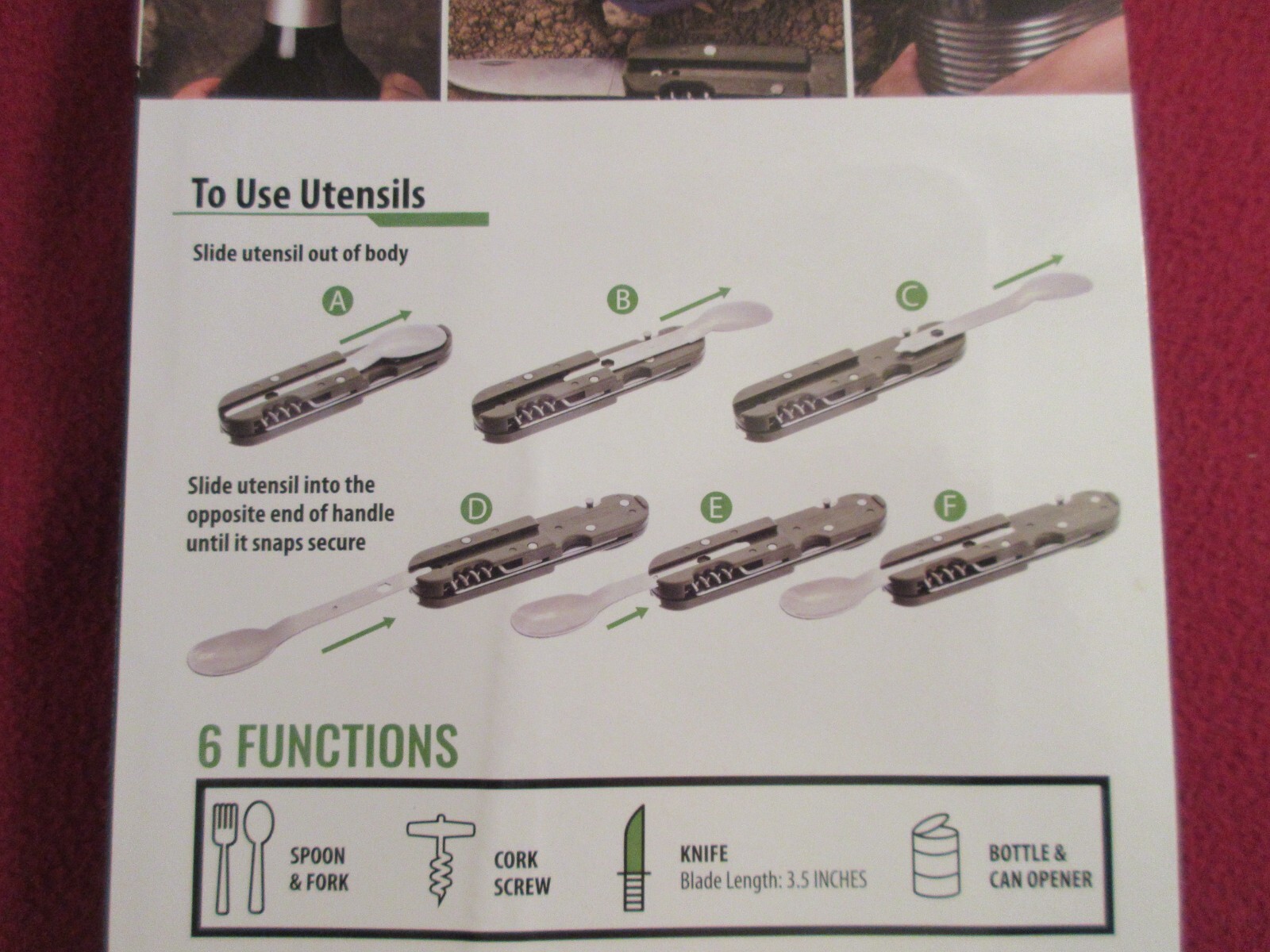 To Use Utensils

Slide utensil out of body

A

B

C

Slide utensil into the opposite end of handle until it snaps secure

D

E

F

6 FUNCTIONS

SPOON
& FORK

CORK
SCREW

KNIFE
Blade Length: 3.5 INCHES

BOTTLE &
CAN OPENER